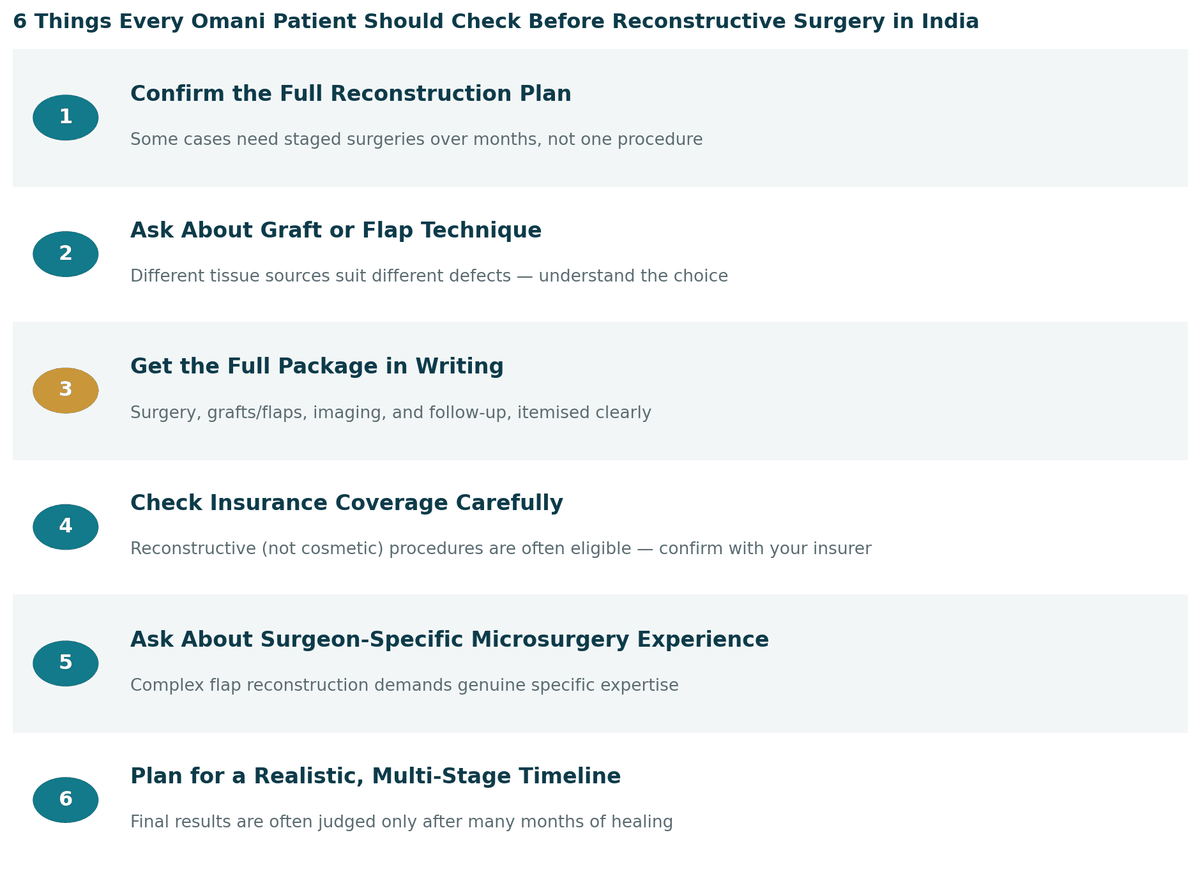 6 Things Every Omani Patient Should Check Before Reconstructive Surgery in India

1

Confirm the Full Reconstruction Plan

Some cases need staged surgeries over months, not one procedure

2

Ask About Graft or Flap Technique

Different tissue sources suit different defects — understand the choice

3

Get the Full Package in Writing

Surgery, grafts/flaps, imaging, and follow-up, itemised clearly

4

Check Insurance Coverage Carefully

Reconstructive (not cosmetic) procedures are often eligible — confirm with your insurer

5

Ask About Surgeon-Specific Microsurgery Experience

Complex flap reconstruction demands genuine specific expertise

6

Plan for a Realistic, Multi-Stage Timeline

Final results are often judged only after many months of healing