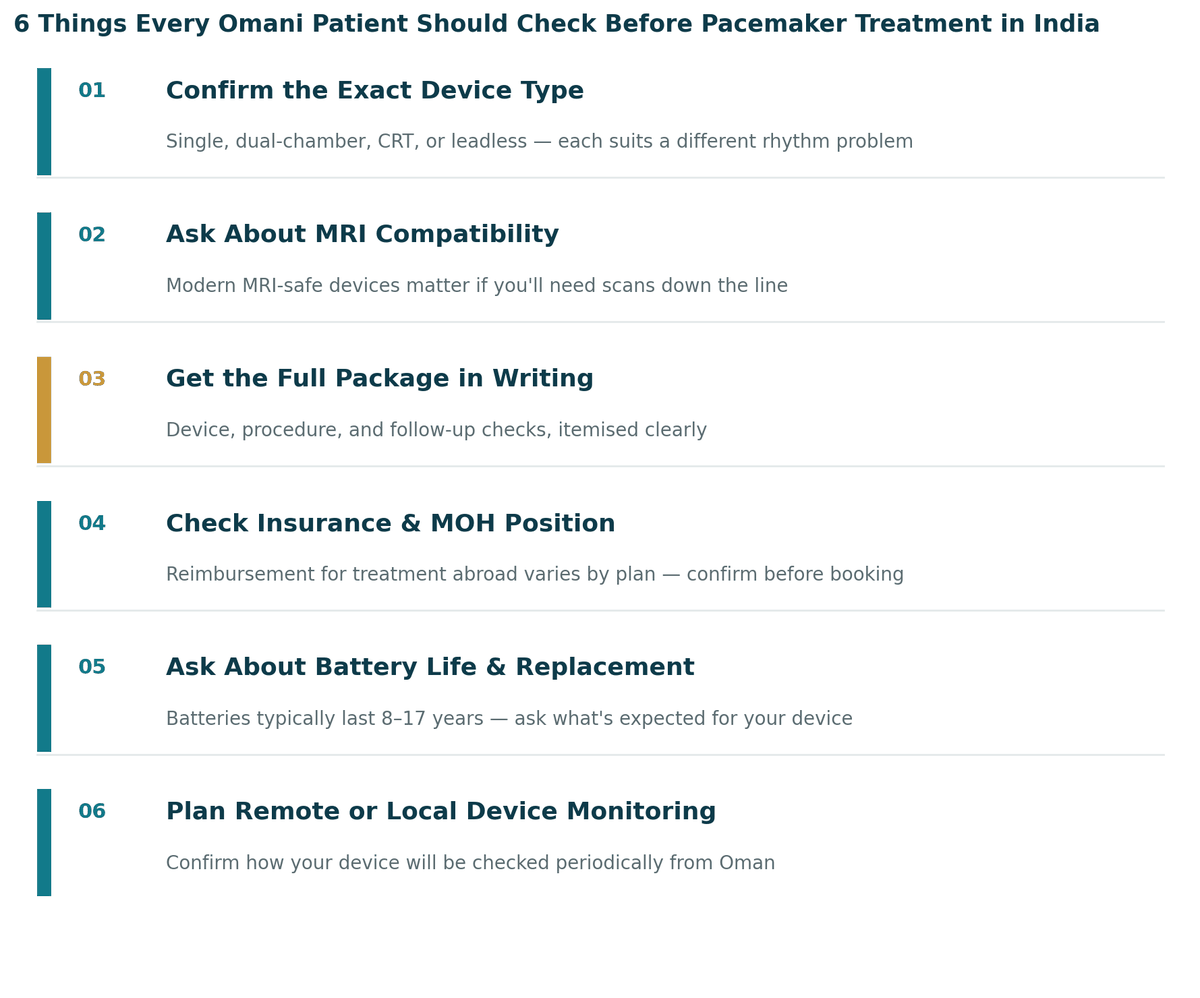 6 Things Every Omani Patient Should Check Before Pacemaker Treatment in India

01 Confirm the Exact Device Type

Single, dual-chamber, CRT, or leadless — each suits a different rhythm problem

02 Ask About MRI Compatibility

Modern MRI-safe devices matter if you'll need scans down the line

03 Get the Full Package in Writing

Device, procedure, and follow-up checks, itemised clearly

04 Check Insurance & MOH Position

Reimbursement for treatment abroad varies by plan — confirm before booking

05 Ask About Battery Life & Replacement

Batteries typically last 8–17 years — ask what's expected for your device

06 Plan Remote or Local Device Monitoring

Confirm how your device will be checked periodically from Oman