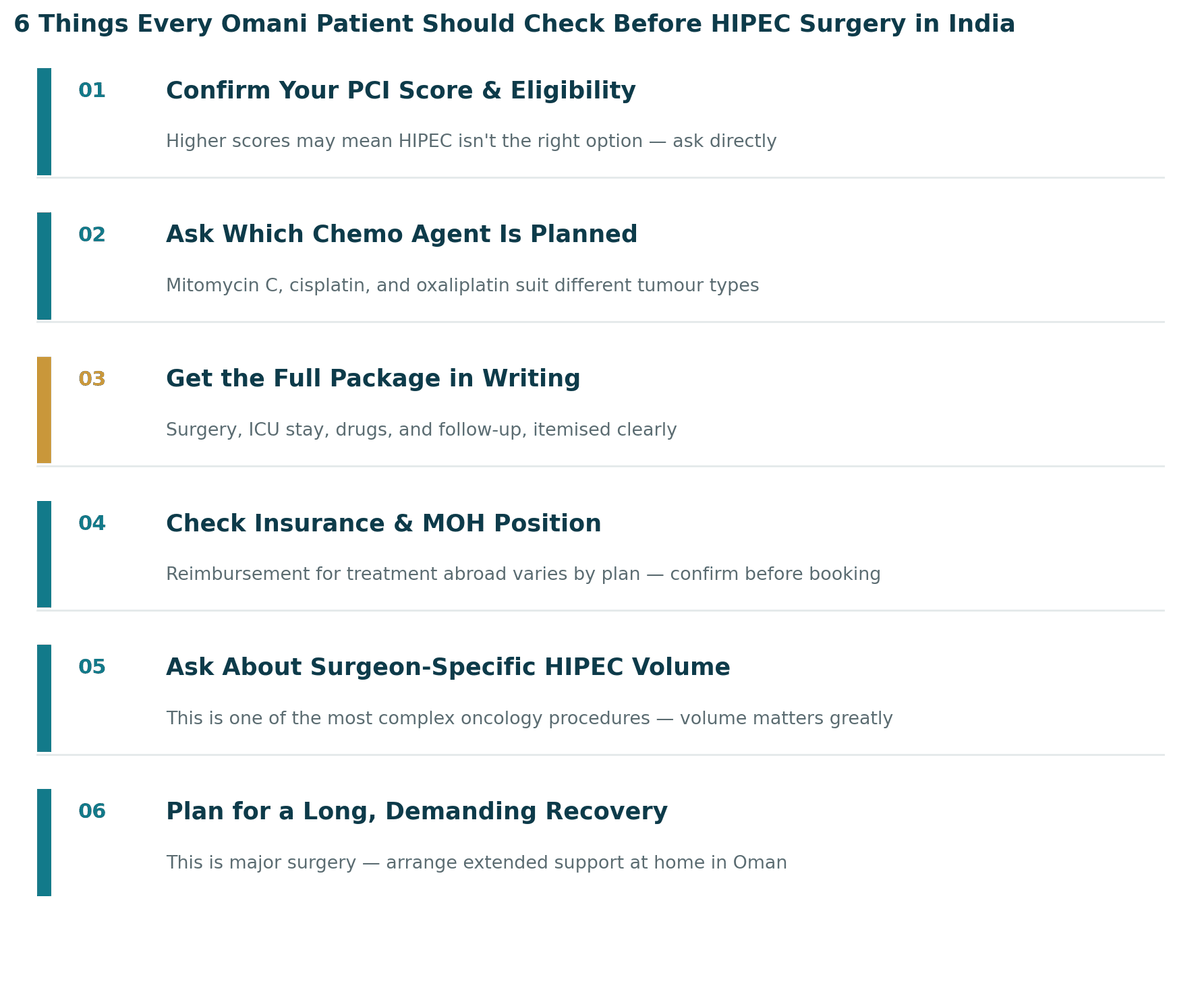 6 Things Every Omani Patient Should Check Before HIPEC Surgery in India

01
Confirm Your PCI Score & Eligibility
Higher scores may mean HIPEC isn't the right option — ask directly

02
Ask Which Chemo Agent Is Planned
Mitomycin C, cisplatin, and oxaliplatin suit different tumour types

03
Get the Full Package in Writing
Surgery, ICU stay, drugs, and follow-up, itemised clearly

04
Check Insurance & MOH Position
Reimbursement for treatment abroad varies by plan — confirm before booking

05
Ask About Surgeon-Specific HIPEC Volume
This is one of the most complex oncology procedures — volume matters greatly

06
Plan for a Long, Demanding Recovery
This is major surgery — arrange extended support at home in Oman