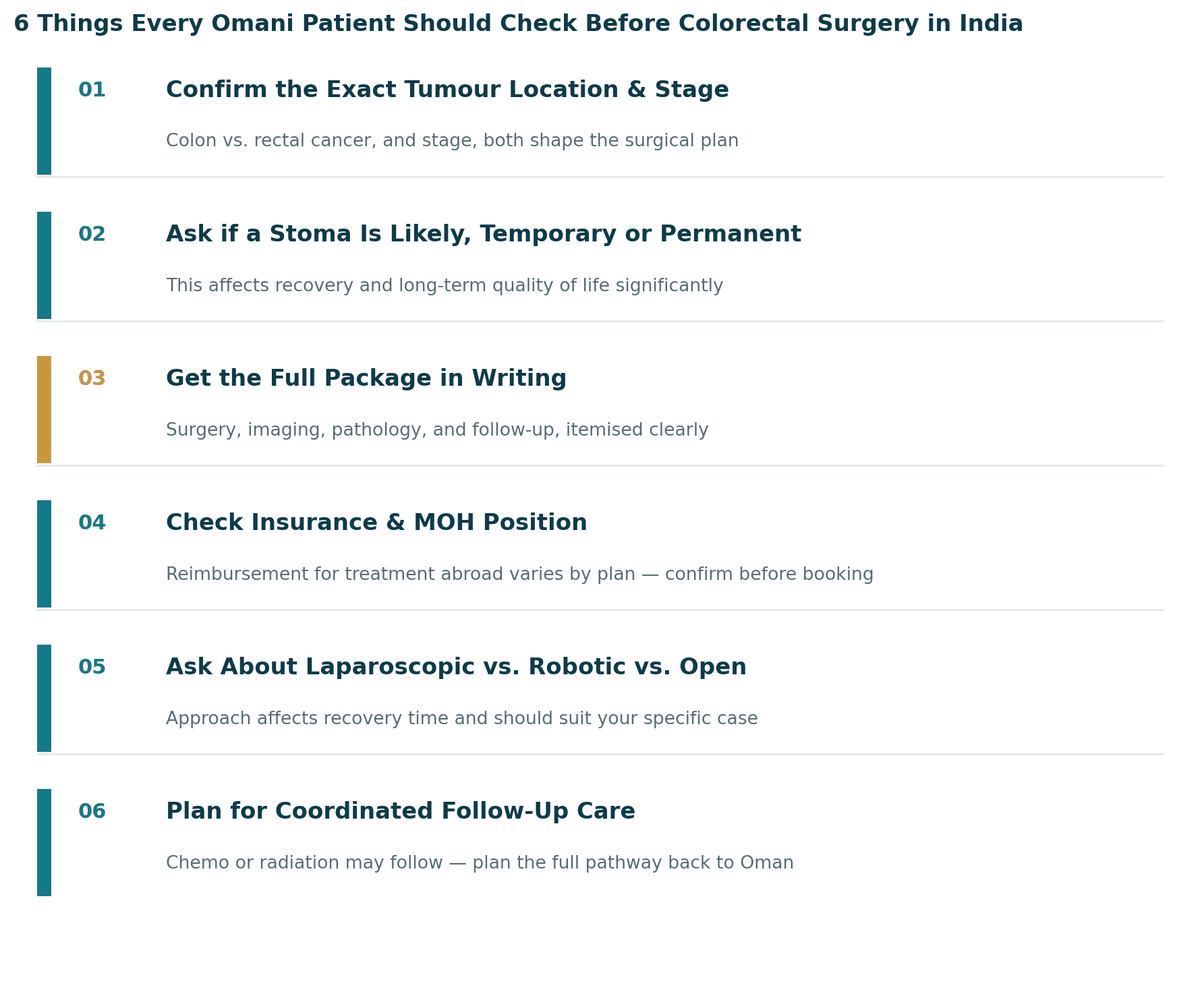 6 Things Every Omani Patient Should Check Before Colorectal Surgery in India

01 Confirm the Exact Tumour Location & Stage

Colon vs. rectal cancer, and stage, both shape the surgical plan

02 Ask if a Stoma Is Likely, Temporary or Permanent

This affects recovery and long-term quality of life significantly

03 Get the Full Package in Writing

Surgery, imaging, pathology, and follow-up, itemised clearly

04 Check Insurance & MOH Position

Reimbursement for treatment abroad varies by plan — confirm before booking

05 Ask About Laparoscopic vs. Robotic vs. Open

Approach affects recovery time and should suit your specific case

06 Plan for Coordinated Follow-Up Care

Chemo or radiation may follow — plan the full pathway back to Oman